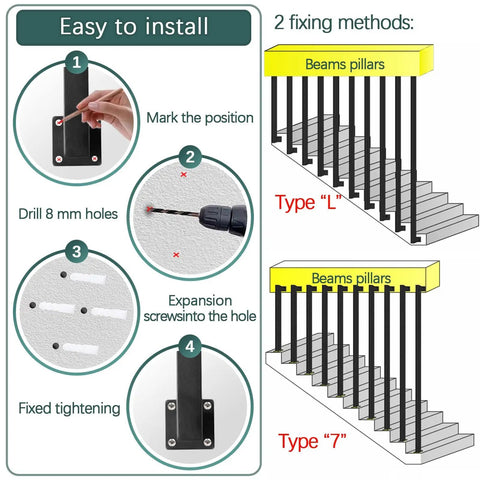 Easy to install

1

Mark the position

2

Drill 8 mm holes

3

Expansion screwsinto the hole

4

Fixed tightening

2 fixing methods:

Beams pillars

Type “L”

Beams pillars

Type “7”