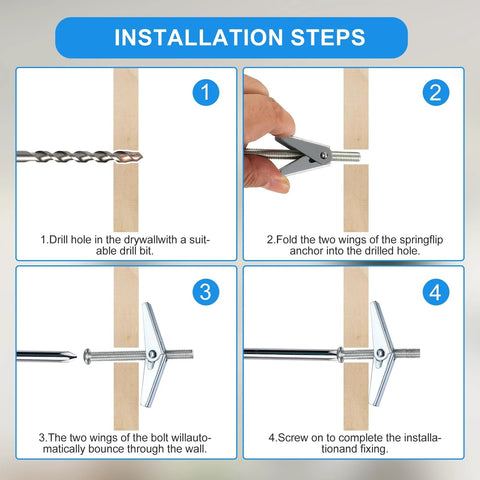 INSTALLATION STEPS

1

1.Drill hole in the drywallwith a suitable drill bit.

2

2.Fold the two wings of the springflip anchor into the drilled hole.

3

3.The two wings of the bolt willautomatically bounce through the wall.

4

4.Screw on to complete the installationand fixing.