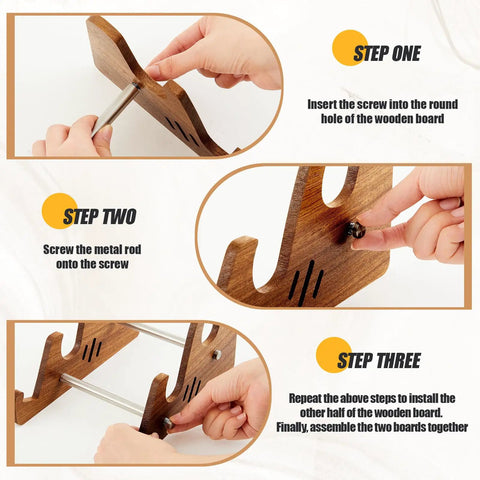 STEP ONE

Insert the screw into the round hole of the wooden board

STEP TWO

Screw the metal rod onto the screw

STEP THREE

Repeat the above steps to install the other half of the wooden board. Finally, assemble the two boards together