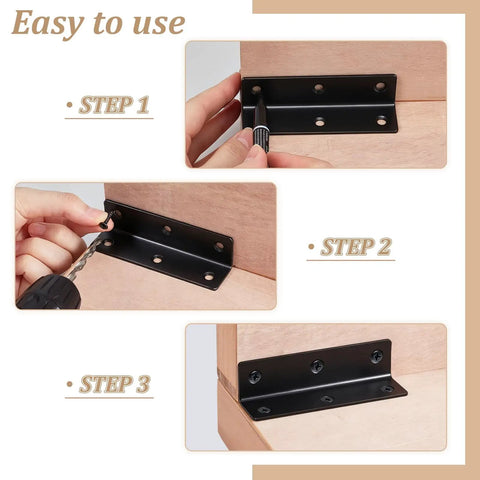 Easy to use

• STEP 1

• STEP 2

• STEP 3