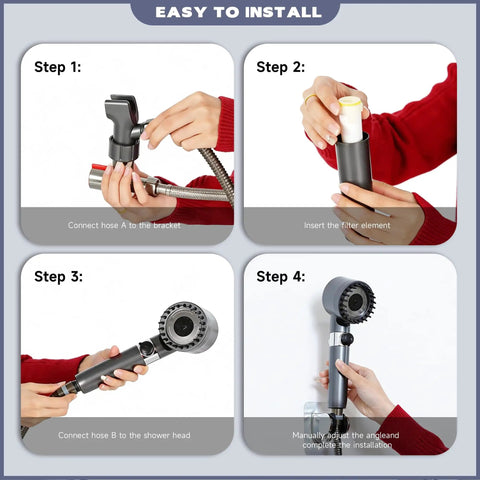 EASY TO INSTALL

Step 1:

Connect hose A to the bracket

Step 2:

Insert the filter element

Step 3:

Connect hose B to the shower head

Step 4:

Manually adjust the angleand complete the installation