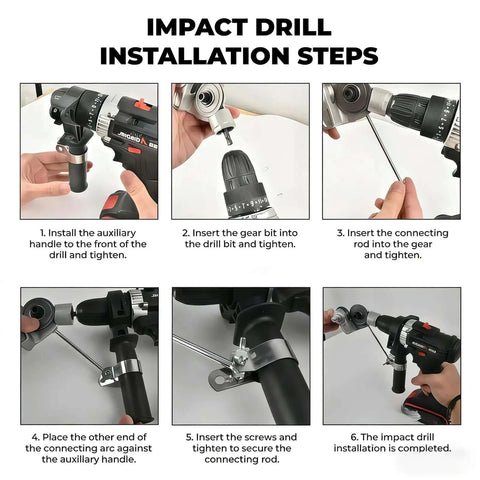 IMPACT DRILL INSTALLATION STEPS

1. Install the auxiliary handle to the front of the drill and tighten.

2. Insert the gear bit into the drill bit and tighten.

3. Insert the connecting rod into the gear and tighten.

4. Place the other end of the connecting arc against the auxiliary handle.

5. Insert the screws and tighten to secure the connecting rod.

6. The impact drill installation is completed.