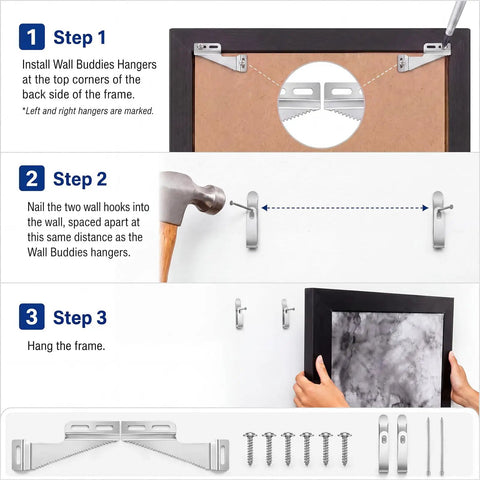 1 Step 1

Install Wall Buddies Hangers at the top corners of the back side of the frame.

*Left and right hangers are marked.

2 Step 2

Nail the two wall hooks into the wall, spaced apart at this same distance as the Wall Buddies hangers.

3 Step 3

Hang the frame.