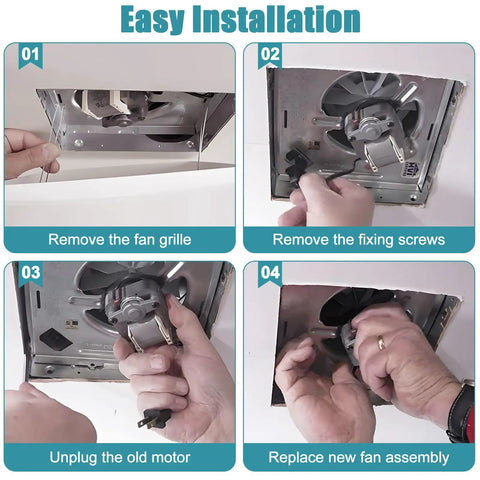 Easy Installation

01

Remove the fan grille

02

Remove the fixing screws

03

Unplug the old motor

04

Replace new fan assembly