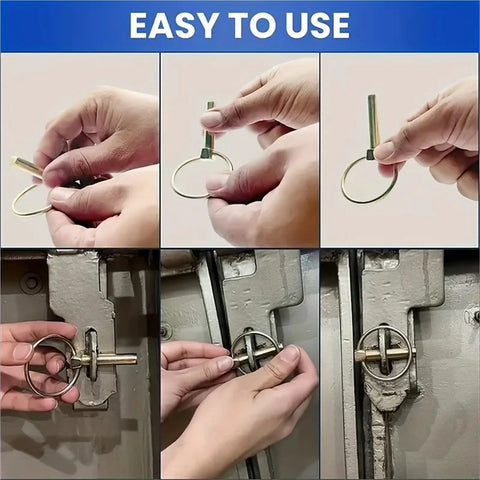 EASY TO USE