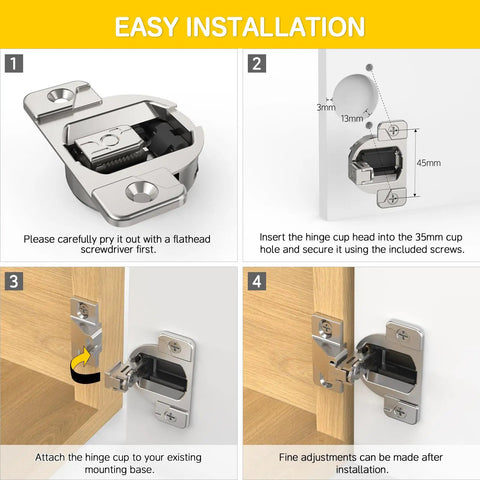 EASY INSTALLATION

1

Please carefully pry it out with a flathead screwdriver first.

2

3mm

13mm

45mm

Insert the hinge cup head into the 35mm cup hole and secure it using the included screws.

3

Attach the hinge cup to your existing mounting base.

4

Fine adjustments can be made after installation.