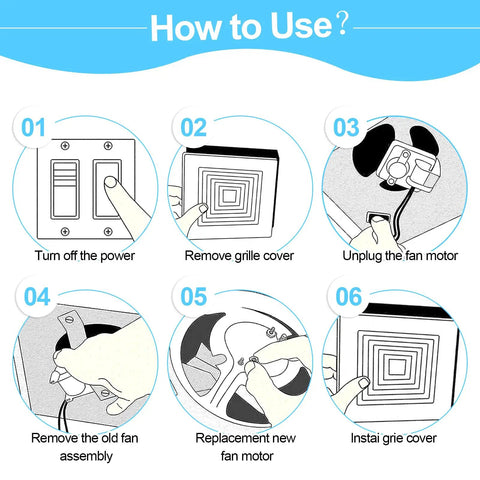 How to Use?

01
Turn off the power

02
Remove grille cover

03
Unplug the fan motor

04
Remove the old fan assembly

05
Replacement new fan motor

06
Instai grie cover