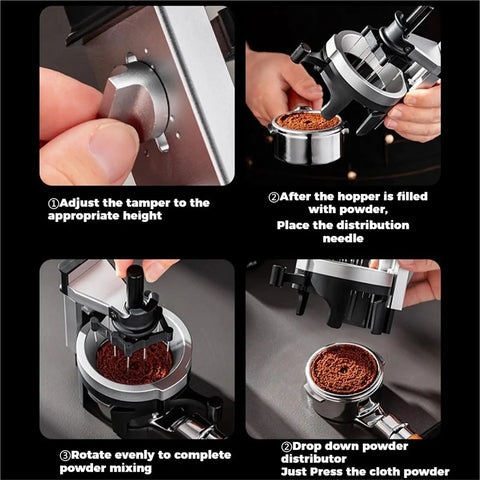 ①Adjust the tamper to the appropriate height

②After the hopper is filled with powder,
Place the distribution needle

③Rotate evenly to complete powder mixing

②Drop down powder distributor
Just Press the cloth powder