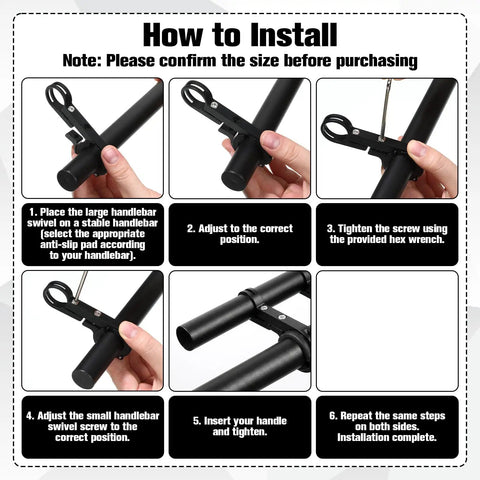 How to Install
Note: Please confirm the size before purchasing

1. Place the large handlebar swivel on a stable handlebar (select the appropriate anti-slip pad according to your handlebar).

2. Adjust to the correct position.

3. Tighten the screw using the provided hex wrench.

4. Adjust the small handlebar swivel screw to the correct position.

5. Insert your handle and tighten.

6. Repeat the same steps on both sides. Installation complete.