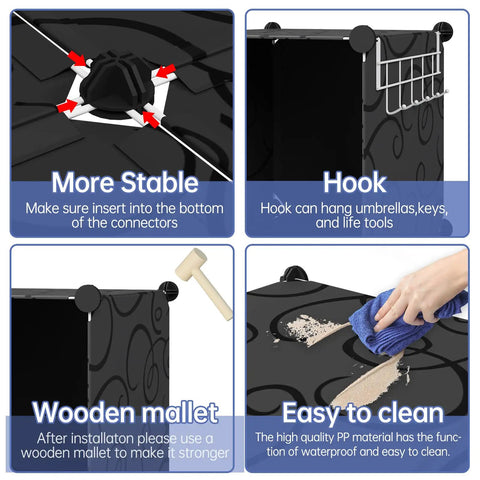 More Stable

Make sure insert into the bottom of the connectors

Hook

Hook can hang umbrellas,keys, and life tools

Wooden mallet

After installaton please use a wooden mallet to make it stronger

Easy to clean

The high quality PP material has the function of waterproof and easy to clean.