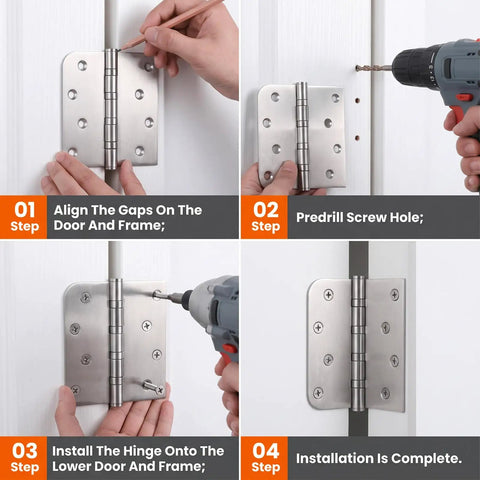 01
Step
Align The Gaps On The Door And Frame;

02
Step
Predrill Screw Hole;

03
Step
Install The Hinge Onto The Lower Door And Frame;

04
Step
Installation Is Complete.