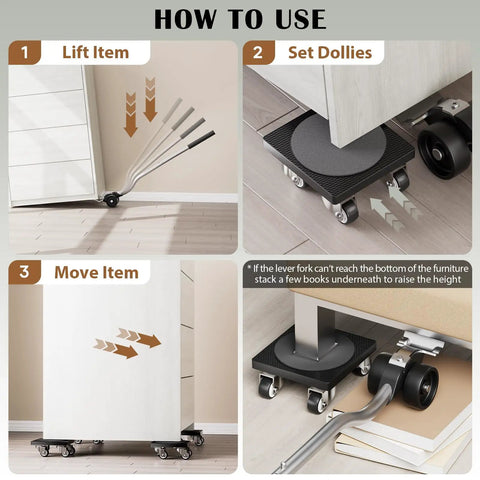 HOW TO USE

1 Lift Item

2 Set Dollies

3 Move Item

* If the lever fork can't reach the bottom of the furniture stack a few books underneath to raise the height