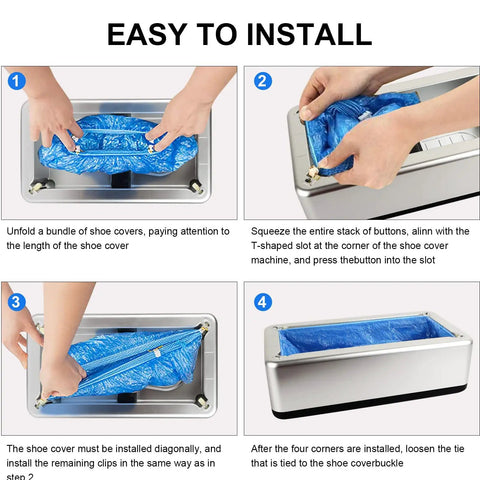 EASY TO INSTALL

1

Unfold a bundle of shoe covers, paying attention to the length of the shoe cover

2

Squeeze the entire stack of buttons, alinn with the T-shaped slot at the corner of the shoe cover machine, and press thebutton into the slot

3

The shoe cover must be installed diagonally, and install the remaining clips in the same way as in step 2

4

After the four corners are installed, loosen the tie that is tied to the shoe coverbuckle