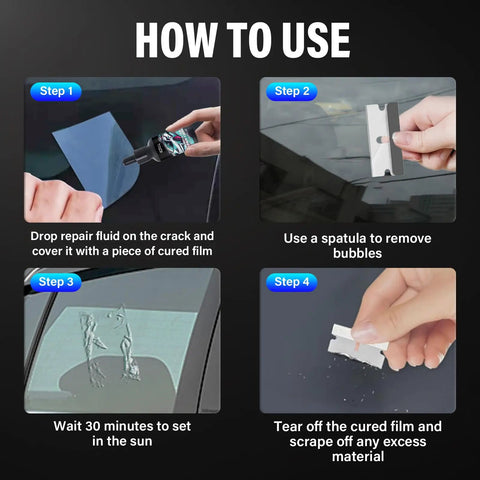 HOW TO USE

Step 1

Drop repair fluid on the crack and cover it with a piece of cured film

Step 2

Use a spatula to remove bubbles

Step 3

Wait 30 minutes to set in the sun

Step 4

Tear off the cured film and scrape off any excess material