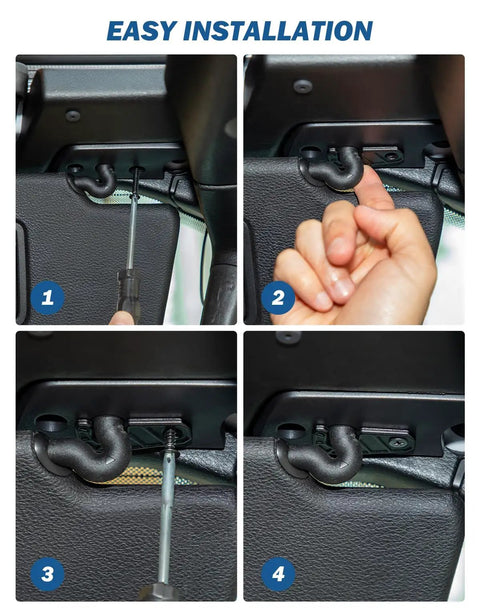 EASY INSTALLATION

1

2

3

4