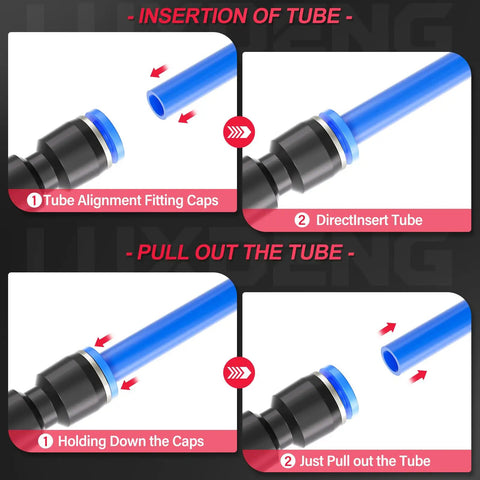 - INSERTION OF TUBE -

1 Tube Alignment Fitting Caps

2 DirectInsert Tube

- PULL OUT THE TUBE -

1 Holding Down the Caps

2 Just Pull out the Tube