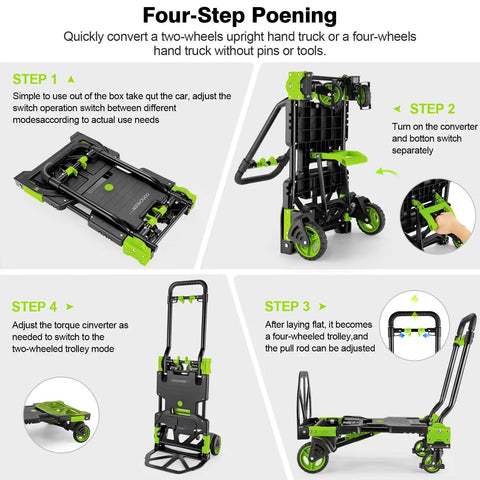 Four-Step Poening

Quickly convert a two-wheels upright hand truck or a four-wheels hand truck without pins or tools.

STEP 1

Simple to use out of the box take qut the car, adjust the switch operation switch between different modesaccording to actual use needs

STEP 2

Turn on the converter and botton switch separately

STEP 4

Adjust the torque cinverter as needed to switch to the two-wheeled trolley mode

STEP 3

After laying flat, it becomes a four-wheeled trolley,and the pull rod can be adjusted