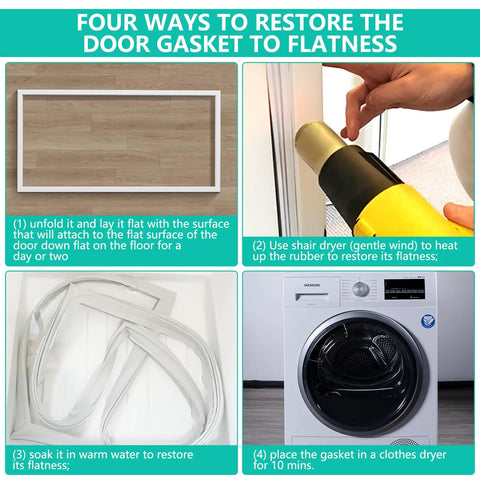 FOUR WAYS TO RESTORE THE DOOR GASKET TO FLATNESS

(1) unfold it and lay it flat with the surface that will attach to the flat surface of the door down flat on the floor for a day or two

(2) Use shair dryer (gentle wind) to heat up the rubber to restore its flatness;

(3) soak it in warm water to restore its flatness;

SIEMENS

(4) place the gasket in a clothes dryer for 10 mins.