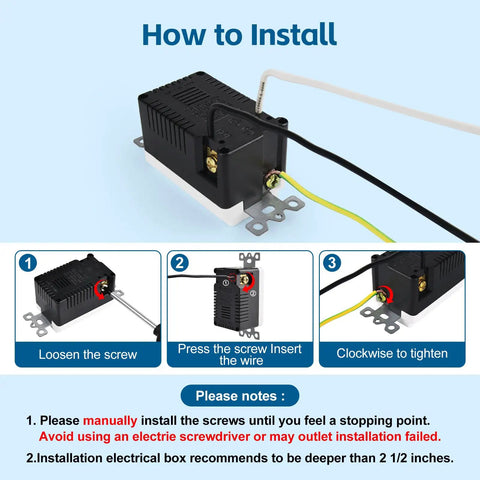 How to Install

1
Loosen the screw

2
Press the screw Insert the wire

3
Clockwise to tighten

Please notes :

1. Please manually install the screws until you feel a stopping point. Avoid using an electrie screwdriver or may outlet installation failed.

2.Installation electrical box recommends to be deeper than 2 1/2 inches.