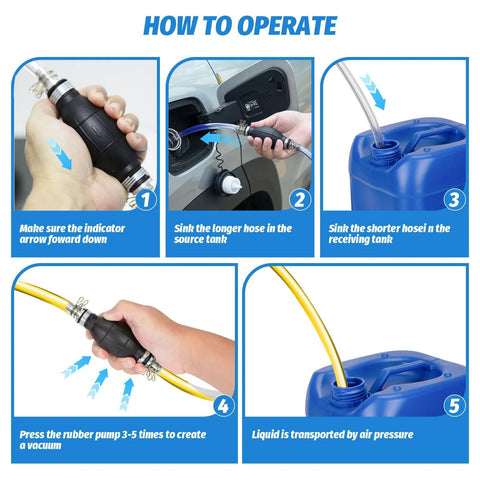 HOW TO OPERATE

1
Make sure the indicator arrow foward down

2
Sink the longer hose in the source tank

3
Sink the shorter hosei n the receiving tank

4
Press the rubber pump 3-5 times to create a vacuum

5
Liquid is transported by air pressure