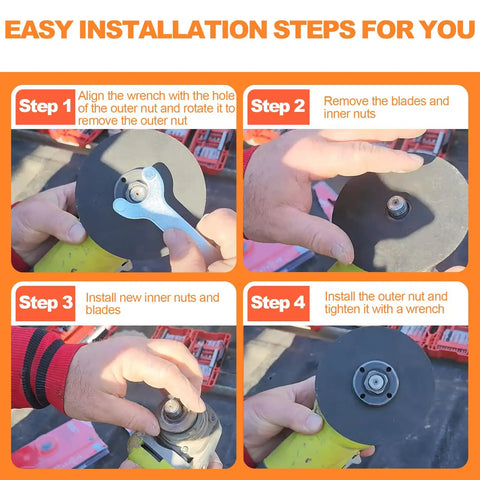 EASY INSTALLATION STEPS FOR YOU

Step 1 Align the wrench with the hole of the outer nut and rotate it to remove the outer nut

Step 2 Remove the blades and inner nuts

Step 3 Install new inner nuts and blades

Step 4 Install the outer nut and tighten it with a wrench