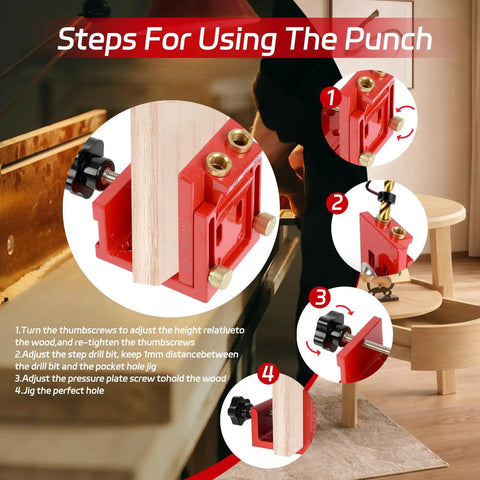 Steps For Using The Punch

1

2

3

4

1.Turn the thumbscrews to adjust the height relativeto the wood,and re-tighten the thumbscrews
2.Adjust the step drill bit, keep 1mm distancebetween the drill bit and the pocket hole jig
3.Adjust the pressure plate screw tohold the wood
4.Jig the perfect hole