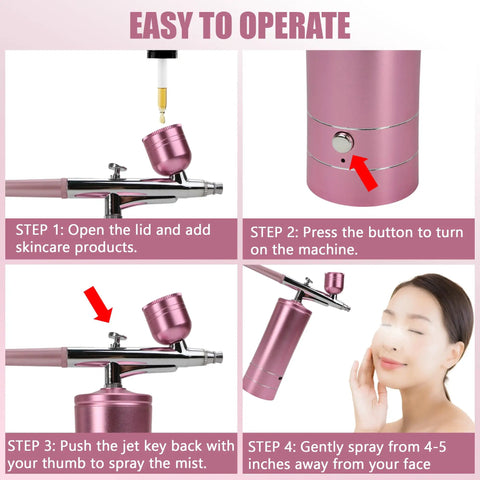 EASY TO OPERATE

STEP 1: Open the lid and add skincare products.

STEP 2: Press the button to turn on the machine.

STEP 3: Push the jet key back with your thumb to spray the mist.

STEP 4: Gently spray from 4-5 inches away from your face