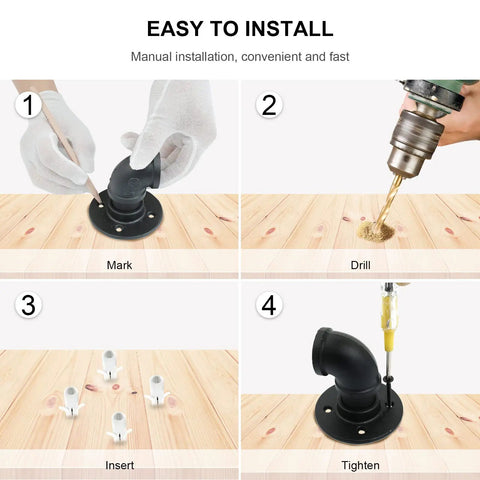 EASY TO INSTALL

Manual installation, convenient and fast

1

Mark

2

Drill

3

Insert

4

Tighten