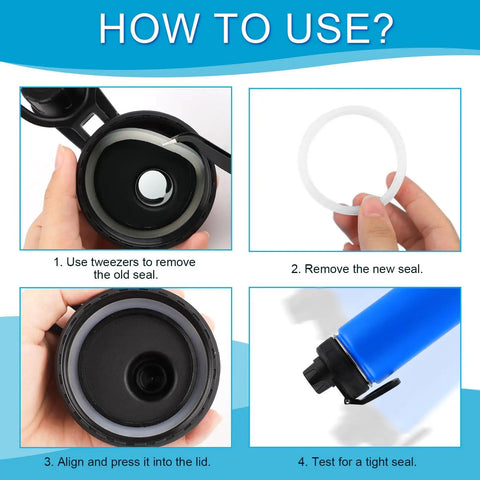 HOW TO USE?

1. Use tweezers to remove the old seal.

2. Remove the new seal.

3. Align and press it into the lid.

4. Test for a tight seal.