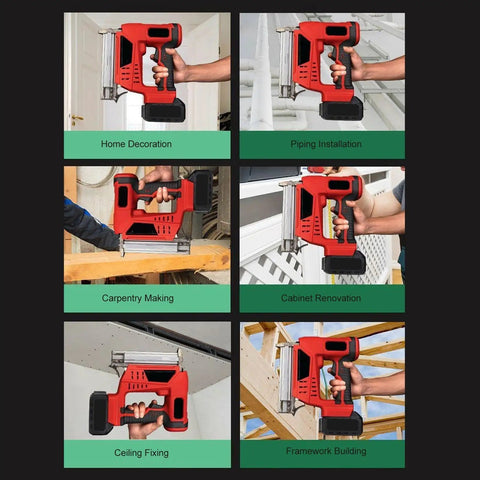 Home Decoration

Piping Installation

Carpentry Making

Cabinet Renovation

Ceiling Fixing

Framework Building