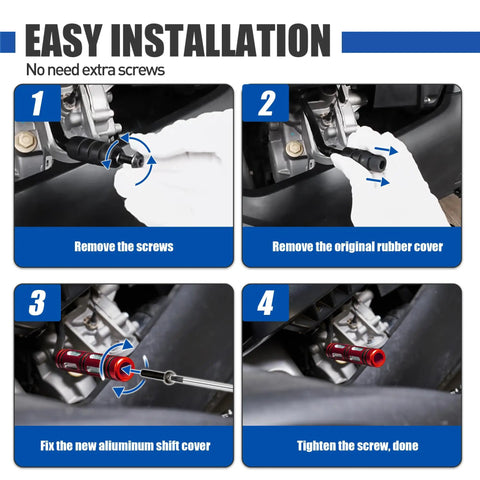 EASY INSTALLATION

No need extra screws

1

Remove the screws

2

Remove the original rubber cover

3

Fix the new aliuminum shift cover

4

Tighten the screw, done