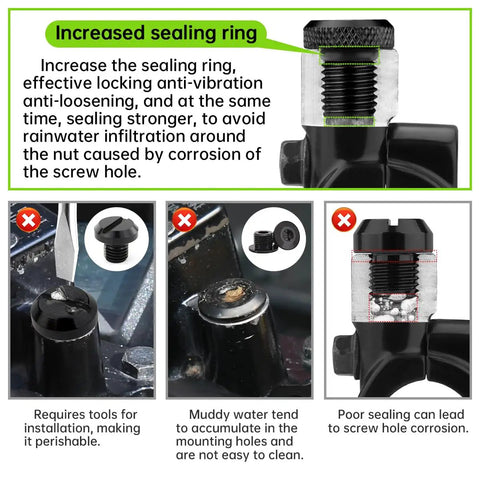 Increased sealing ring

Increase the sealing ring, effective locking anti-vibration anti-loosening, and at the same time, sealing stronger, to avoid rainwater infiltration around the nut caused by corrosion of the screw hole.

Requires tools for installation, making it perishable.

Muddy water tend to accumulate in the mounting holes and are not easy to clean.

Poor sealing can lead to screw hole corrosion.