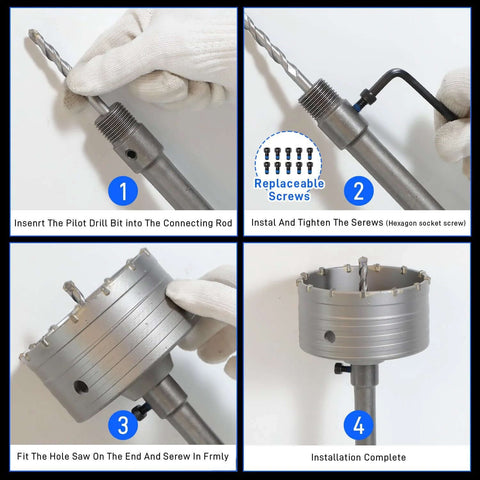 1

Insenrt The Pilot Drill Bit into The Connecting Rod

Replaceable Screws

2

Instal And Tighten The Serews (Hexagon socket screw)

3

Fit The Hole Saw On The End And Serew In Frmly

4

Installation Complete