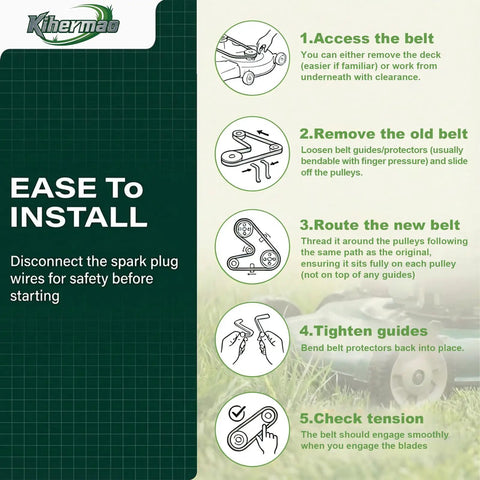 Kihermao

EASE To INSTALL

Disconnect the spark plug wires for safety before starting

1.Access the belt
You can either remove the deck (easier if familiar) or work from underneath with clearance.

2.Remove the old belt
Loosen belt guides/protectors (usually bendable with finger pressure) and slide off the pulleys.

3.Route the new belt
Thread it around the pulleys following the same path as the original, ensuring it sits fully on each pulley (not on top of any guides)

4.Tighten guides
Bend belt protectors back into place.

5.Check tension
The belt should engage smoothly when you engage the blades