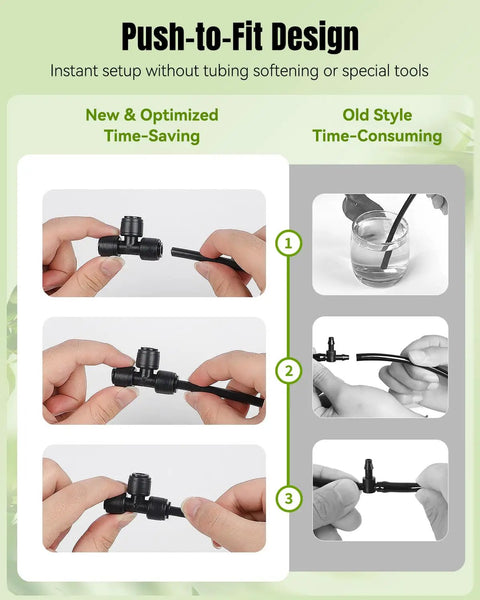 Push-to-Fit Design

Instant setup without tubing softening or special tools

New & Optimized
Time-Saving

Old Style
Time-Consuming

1

2

3