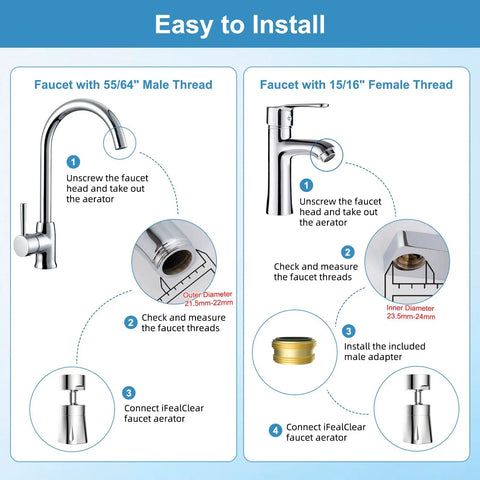 Easy to Install

Faucet with 55/64" Male Thread

1
Unscrew the faucet head and take out the aerator

Outer Diameter
21.5mm-22mm

2
Check and measure the faucet threads

3
Connect iFealClear faucet aerator

Faucet with 15/16" Female Thread

1
Unscrew the faucet head and take out the aerator

2
Check and measure the faucet threads

Inner Diameter
23.5mm-24mm

3
Install the included male adapter

4
Connect iFealClear faucet aerator