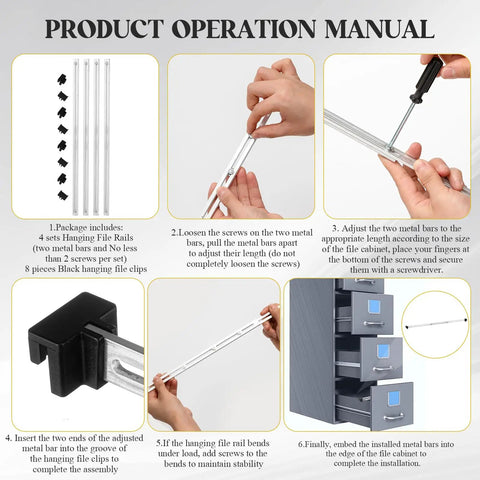 PRODUCT OPERATION MANUAL

1.Package includes:
4 sets Hanging File Rails
(two metal bars and No less than 2 screws per set)
8 pieces Black hanging file clips

2.Loosen the screws on the two metal bars, pull the metal bars apart to adjust their length (do not completely loosen the screws)

3. Adjust the two metal bars to the appropriate length according to the size of the file cabinet, place your fingers at the bottom of the screws and secure them with a screwdriver.

4. Insert the two ends of the adjusted metal bar into the groove of the hanging file clips to complete the assembly

5.If the hanging file rail bends under load, add screws to the bends to maintain stability

6.Finally, embed the installed metal bars into the edge of the file cabinet to complete the installation.