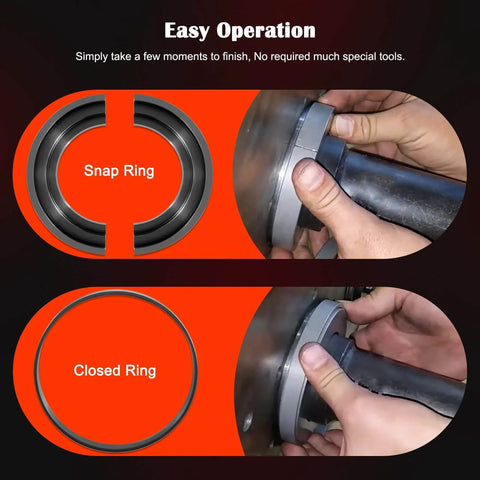 Easy Operation

Simply take a few moments to finish, No required much special tools.

Snap Ring

Closed Ring