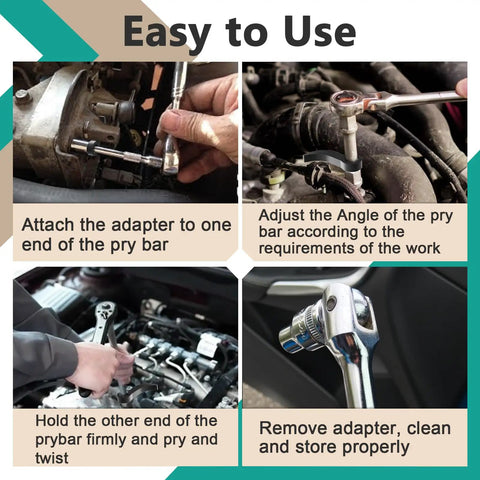 Easy to Use

Attach the adapter to one end of the pry bar

Adjust the Angle of the pry bar according to the requirements of the work

Hold the other end of the prybar firmly and pry and twist

Remove adapter, clean and store properly