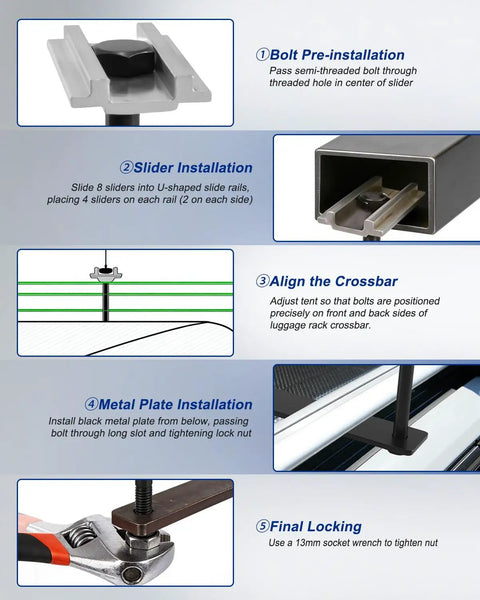 ①Bolt Pre-installation
Pass semi-threaded bolt through threaded hole in center of slider

②Slider Installation
Slide 8 sliders into U-shaped slide rails, placing 4 sliders on each rail (2 on each side)

③Align the Crossbar
Adjust tent so that bolts are positioned precisely on front and back sides of luggage rack crossbar.

④Metal Plate Installation
Install black metal plate from below, passing bolt through long slot and tightening lock nut

⑤Final Locking
Use a 13mm socket wrench to tighten nut