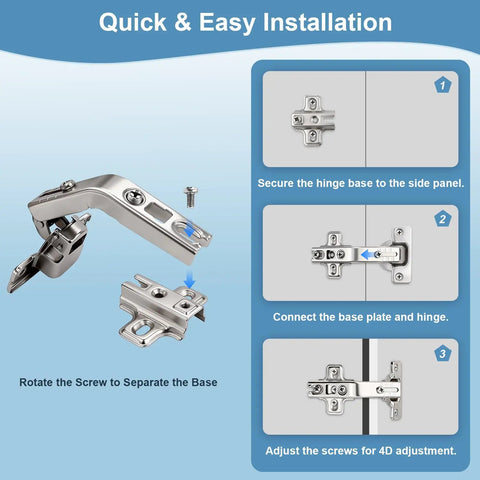 Quick & Easy Installation

Rotate the Screw to Separate the Base

1

Secure the hinge base to the side panel.

2

Connect the base plate and hinge.

3

Adjust the screws for 4D adjustment.