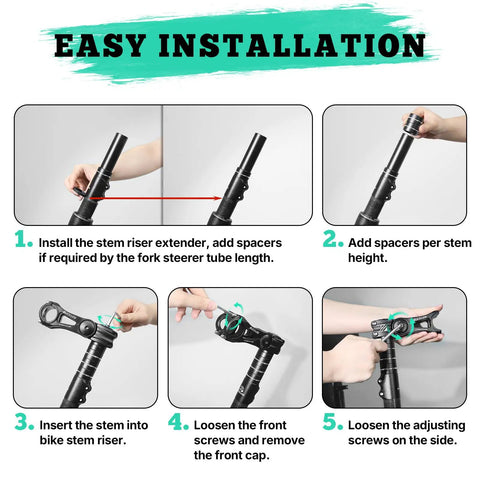 EASY INSTALLATION

1. Install the stem riser extender, add spacers if required by the fork steerer tube length.

2. Add spacers per stem height.

3. Insert the stem into bike stem riser.

4. Loosen the front screws and remove the front cap.

5. Loosen the adjusting screws on the side.