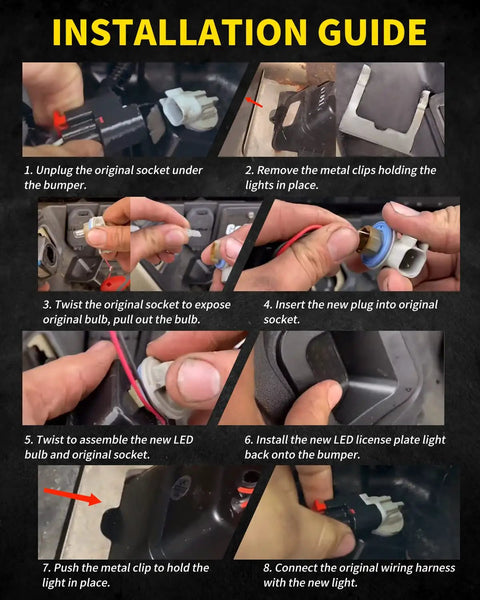 INSTALLATION GUIDE

1. Unplug the original socket under the bumper.

2. Remove the metal clips holding the lights in place.

3. Twist the original socket to expose original bulb, pull out the bulb.

4. Insert the new plug into original socket.

5. Twist to assemble the new LED bulb and original socket.

6. Install the new LED license plate light back onto the bumper.

7. Push the metal clip to hold the light in place.

8. Connect the original wiring harness with the new light.