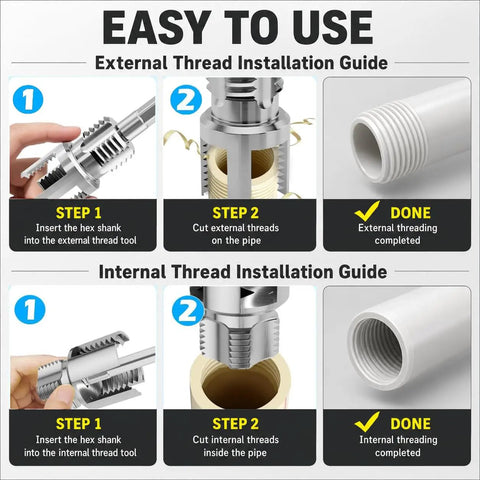 EASY TO USE

External Thread Installation Guide

1

STEP 1
Insert the hex shank into the external thread tool

2

STEP 2
Cut external threads on the pipe

DONE
External threading completed

Internal Thread Installation Guide

1

STEP 1
Insert the hex shank into the internal thread tool

2

STEP 2
Cut internal threads inside the pipe

DONE
Internal threading completed