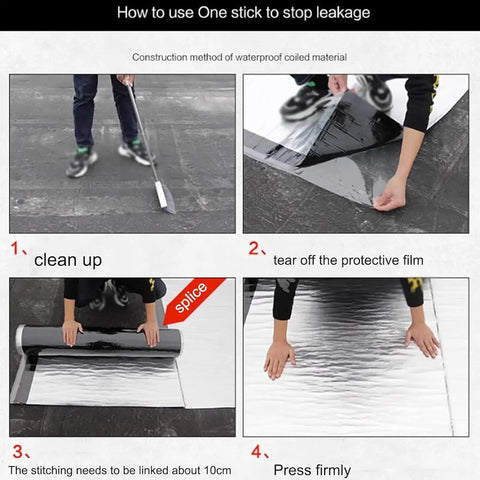 How to use One stick to stop leakage

Construction method of waterproof coiled material

1、 clean up

2、 tear off the protective film

splice

3、 The stitching needs to be linked about 10cm

4、 Press firmly