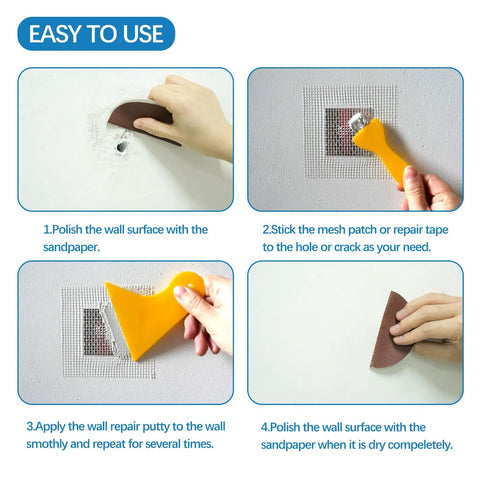 EASY TO USE

1.Polish the wall surface with the sandpaper.

2.Stick the mesh patch or repair tape to the hole or crack as your need.

3.Apply the wall repair putty to the wall smothly and repeat for several times.

4.Polish the wall surface with the sandpaper when it is dry compeletely.