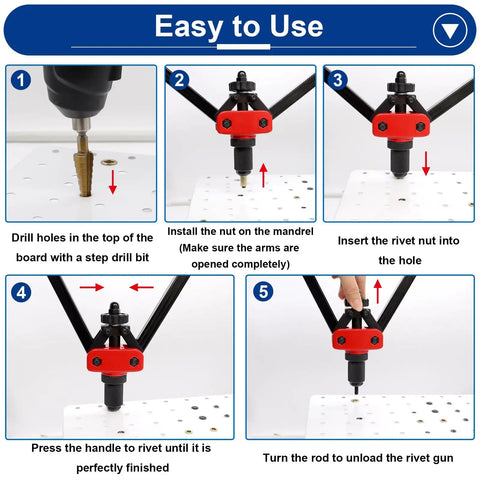 Easy to Use

1

Drill holes in the top of the board with a step drill bit

2

Install the nut on the mandrel (Make sure the arms are opened completely)

3

Insert the rivet nut into the hole

4

Press the handle to rivet until it is perfectly finished

5

Turn the rod to unload the rivet gun