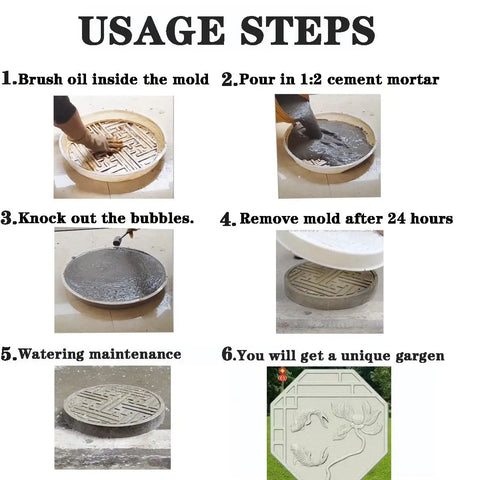 USAGE STEPS

1.Brush oil inside the mold

2.Pour in 1:2 cement mortar

3.Knock out the bubbles.

4. Remove mold after 24 hours

5.Watering maintenance

6.You will get a unique gargen