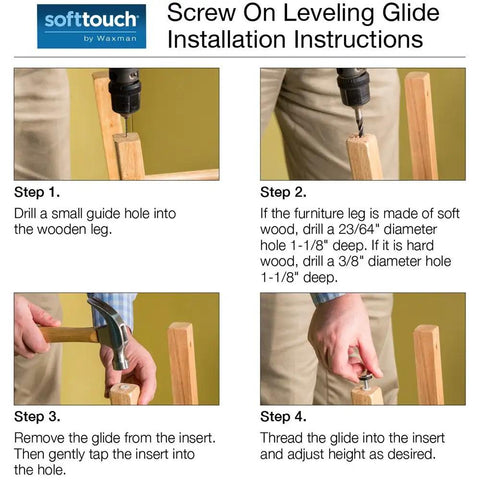 softtouch
by Waxman

Screw On Leveling Glide Installation Instructions

Step 1.
Drill a small guide hole into the wooden leg.

Step 2.
If the furniture leg is made of soft wood, drill a 23/64" diameter hole 1-1/8" deep. If it is hard wood, drill a 3/8" diameter hole 1-1/8" deep.

Step 3.
Remove the glide from the insert. Then gently tap the insert into the hole.

Step 4.
Thread the glide into the insert and adjust height as desired.