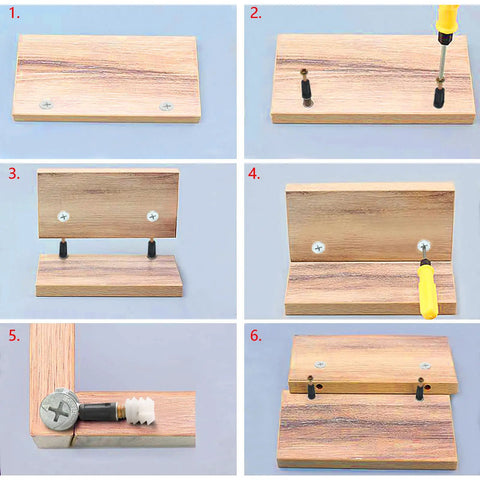 1.

2.

3.

4.

5.

6.